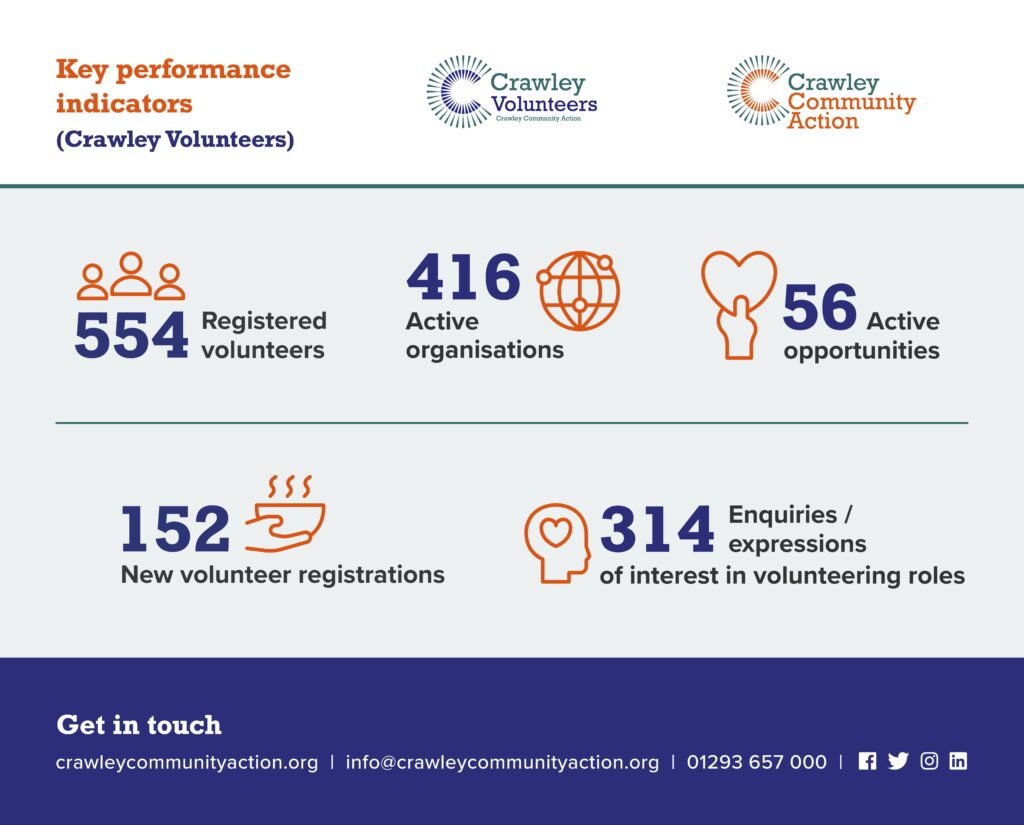 Key performance indicators
(Crawley Volunteers)

Crawley Volunteers
Crawley Community Action

Crawley Community Action

554 Registered volunteers

416 Active organisations

56 Active opportunities

152 New volunteer registrations

314 Enquiries / expressions of interest in volunteering roles

Get in touch
crawleycommunityaction.org | info@crawleycommunityaction.org | 01293 657 000 |